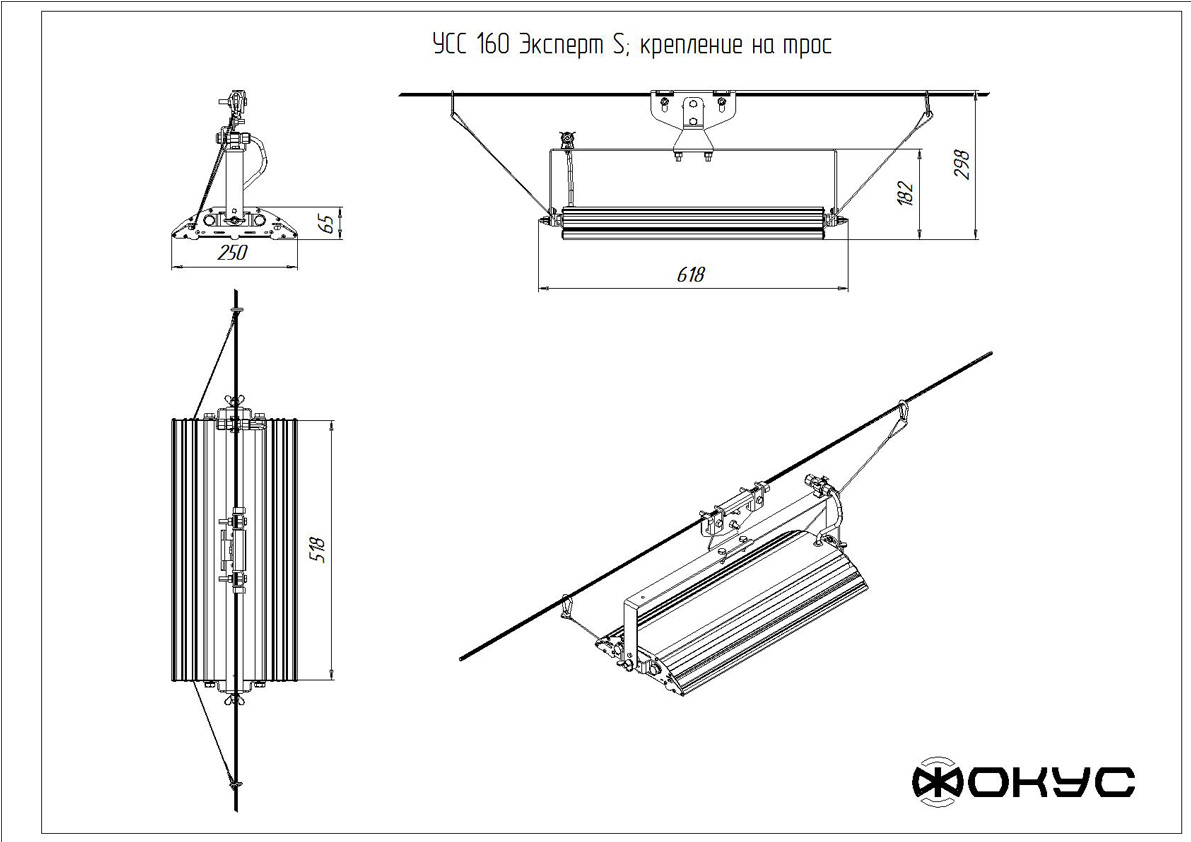 УСС 160 Эксперт S; крепление на трос

65

250

182

298

618

518

ФОКУС