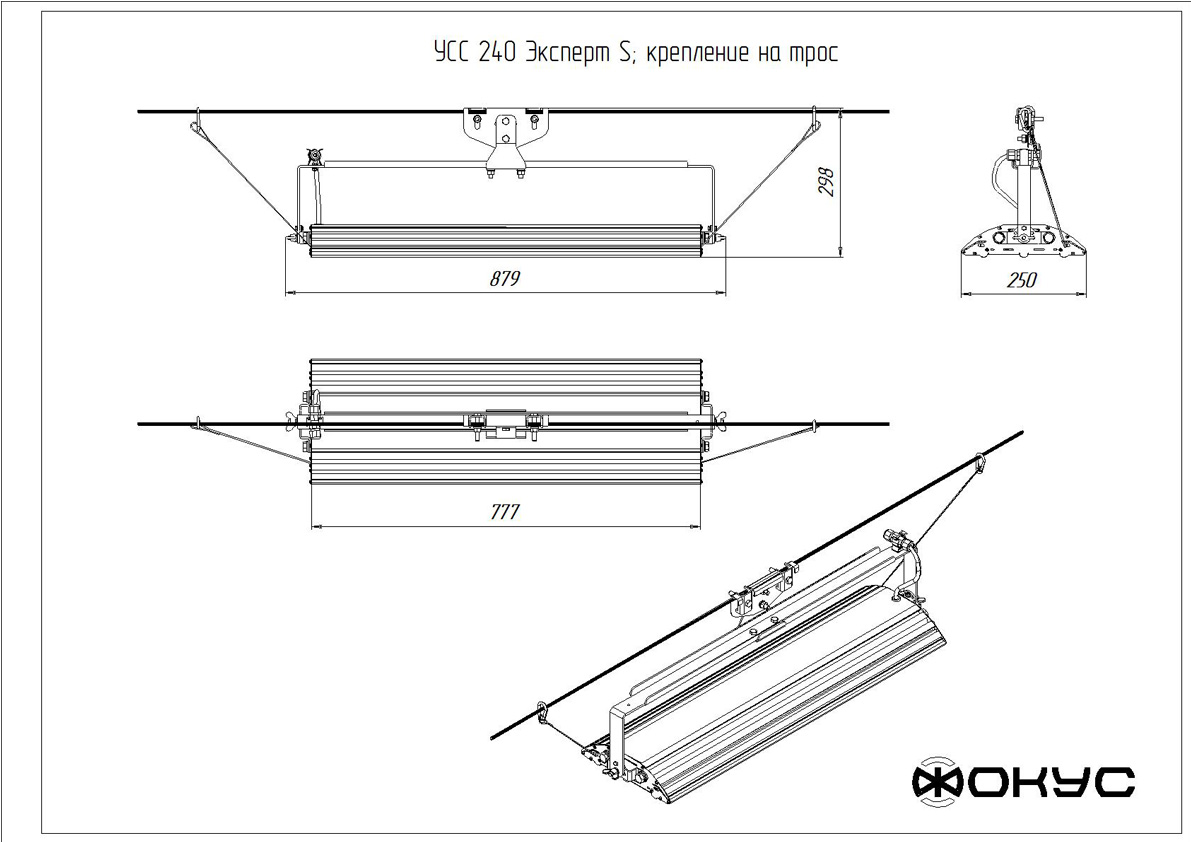 УСС 240 Эксперт S; крепление на трос

298

879

250

777

ФОКУС