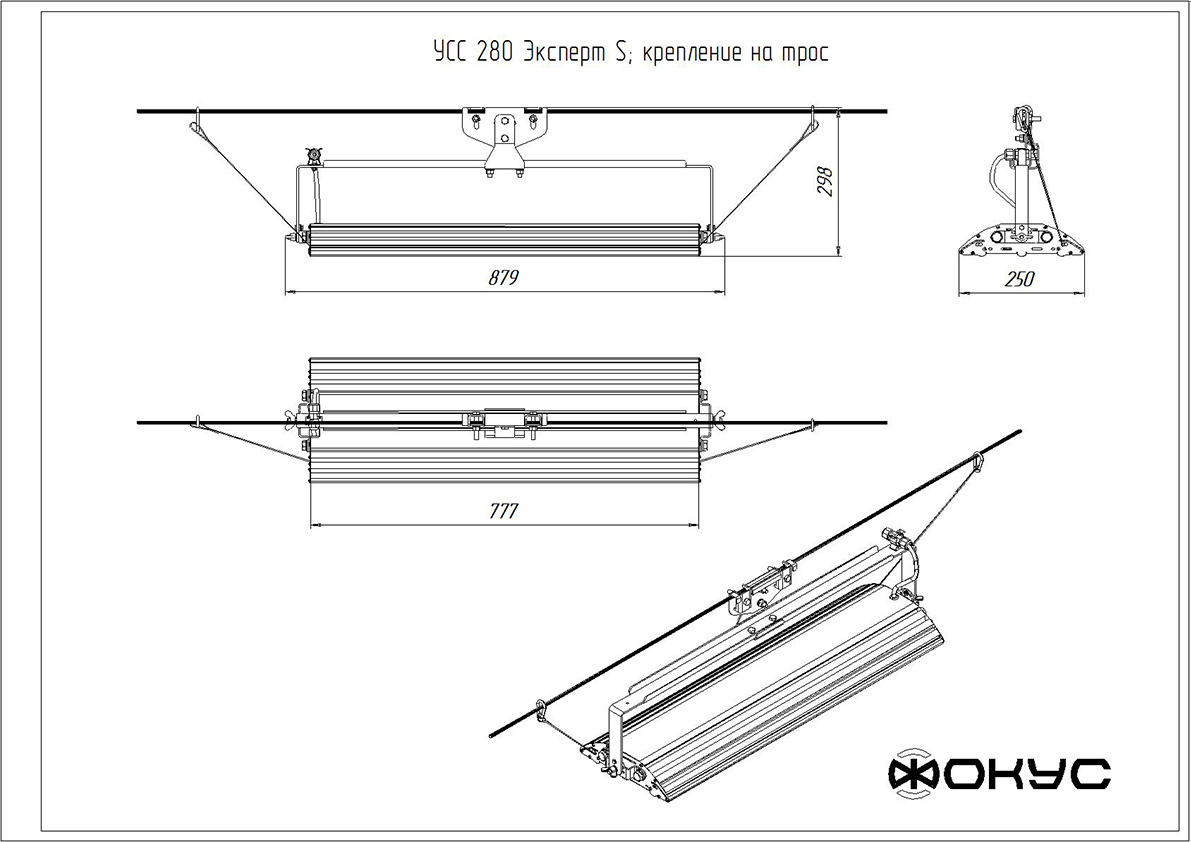 УСС 280 Эксперт S; крепление на трос

298

879

250

777

ФОКУС