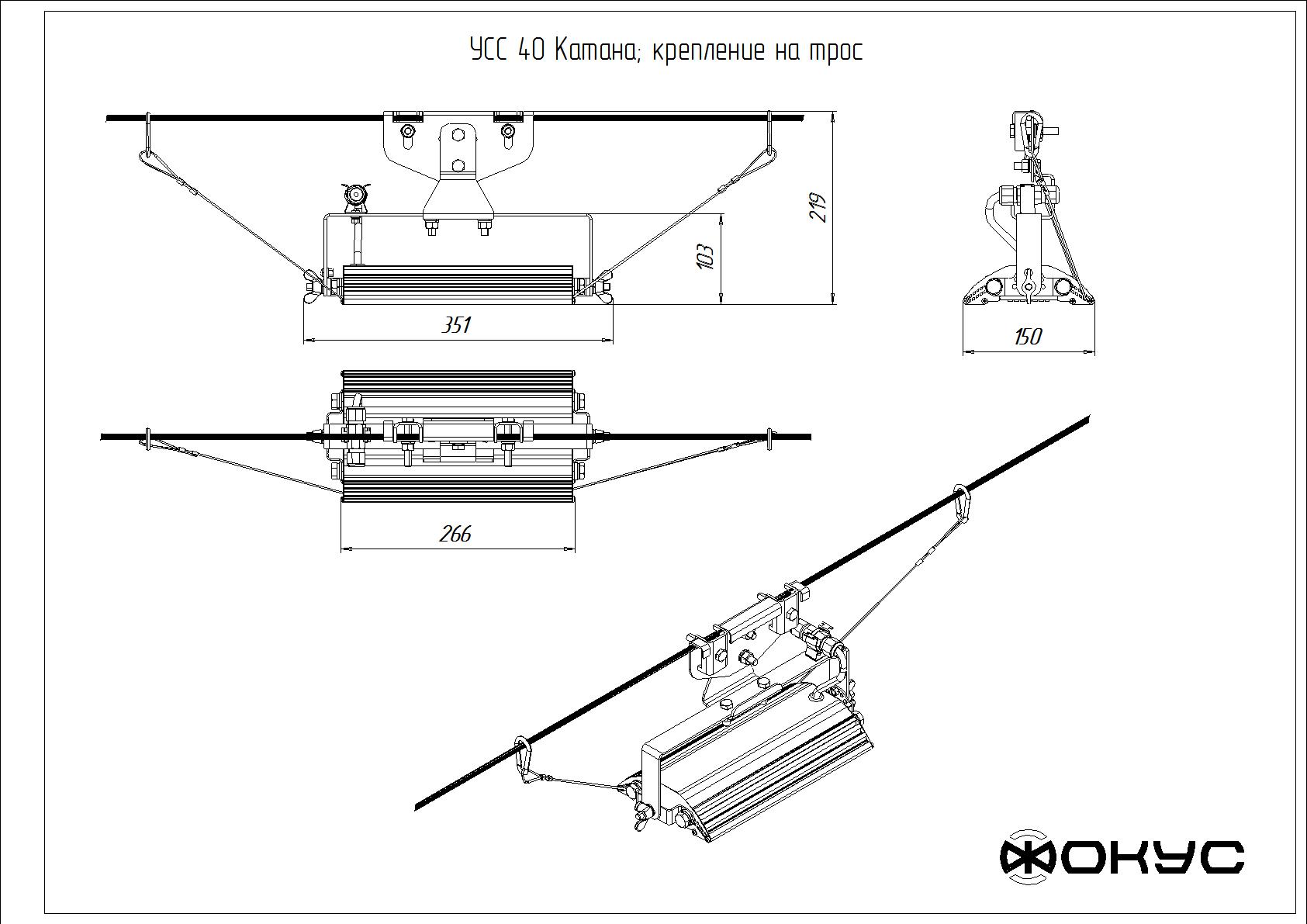 УСС 40 Катана; крепление на трос

219

103

351

150

266

ФОКУС