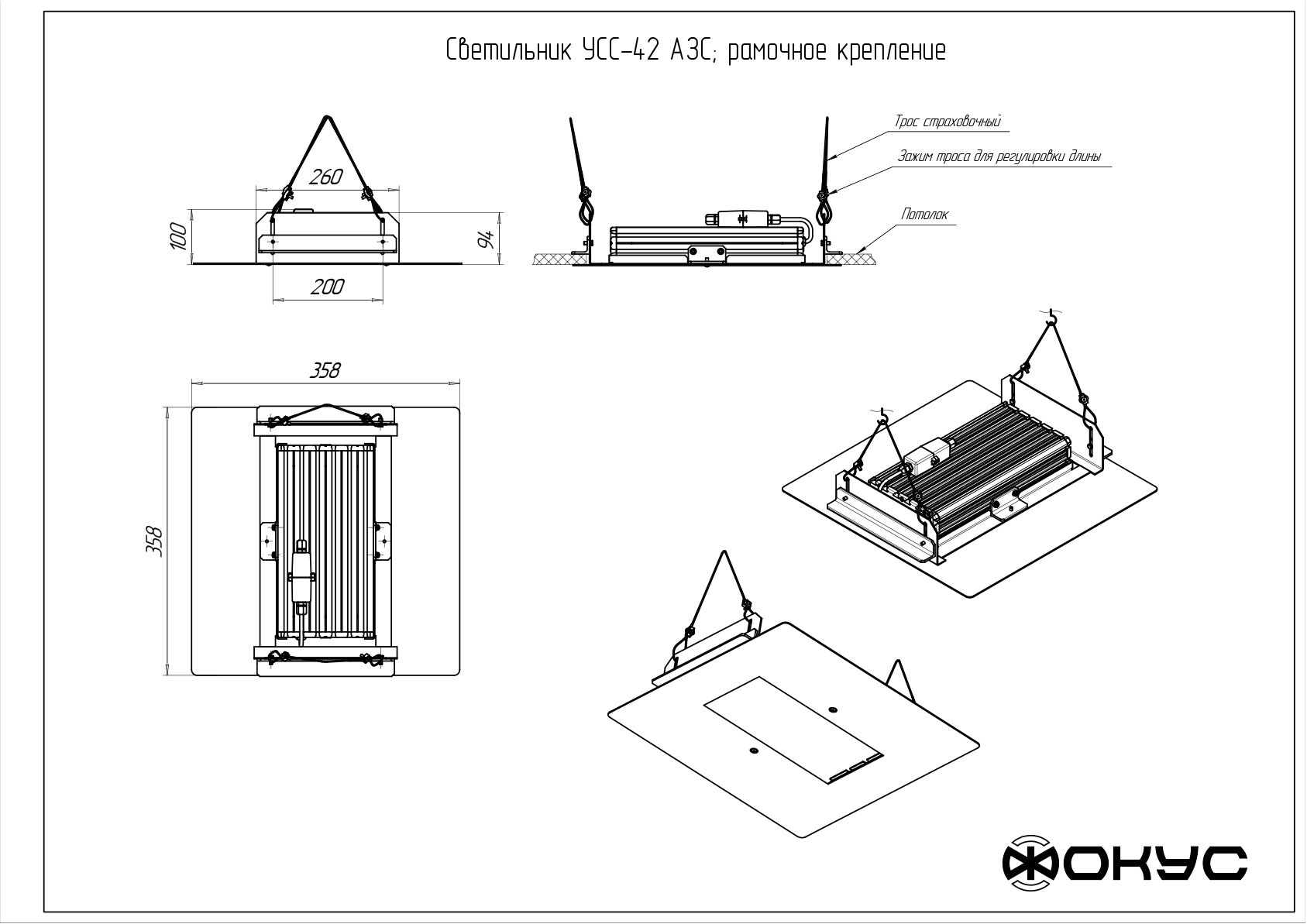 Светильник УСС-42 АЗС; рамочное крепление

260

100

94

200

Трос страховочный

Зажим троса для регулировки длины

Потолок

358

358

ФОКУС