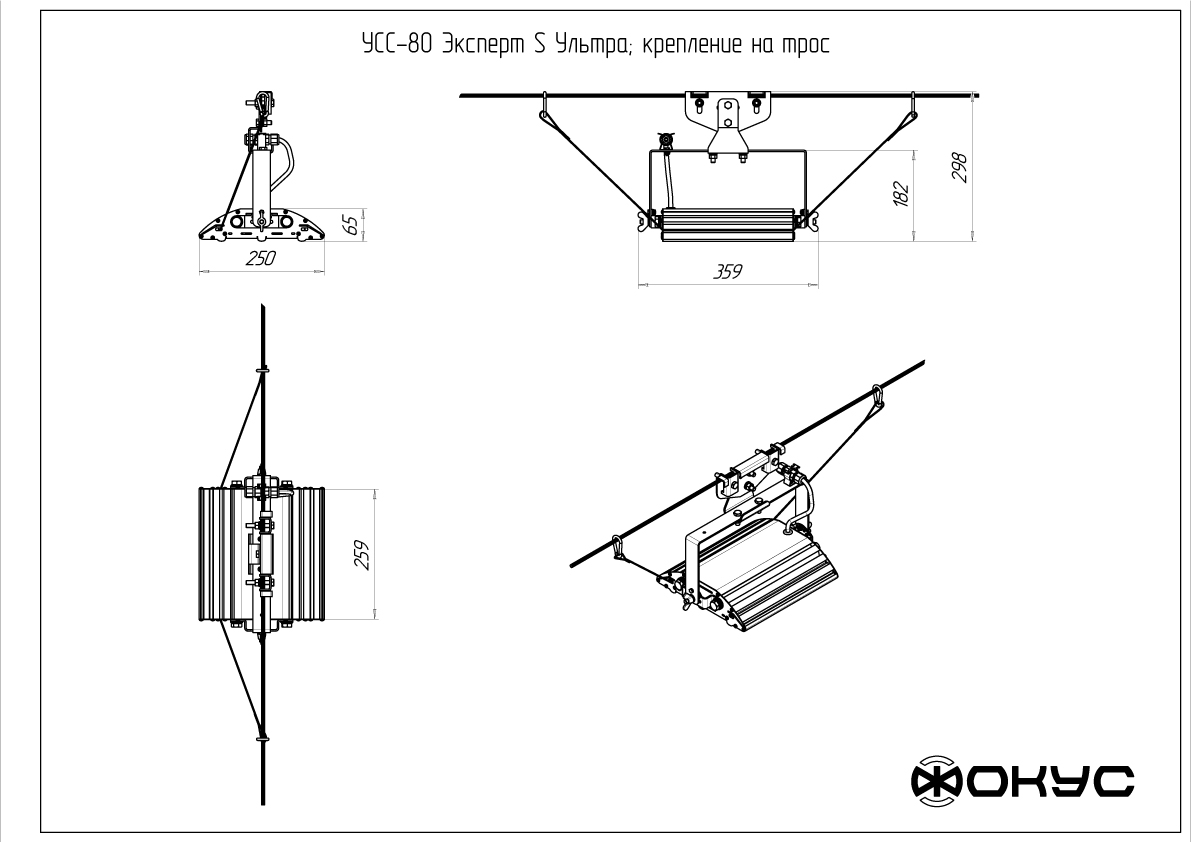 УСС-80 Эксперт S Ультра; крепление на трос

65

250

182

298

359

259

ФОКУС