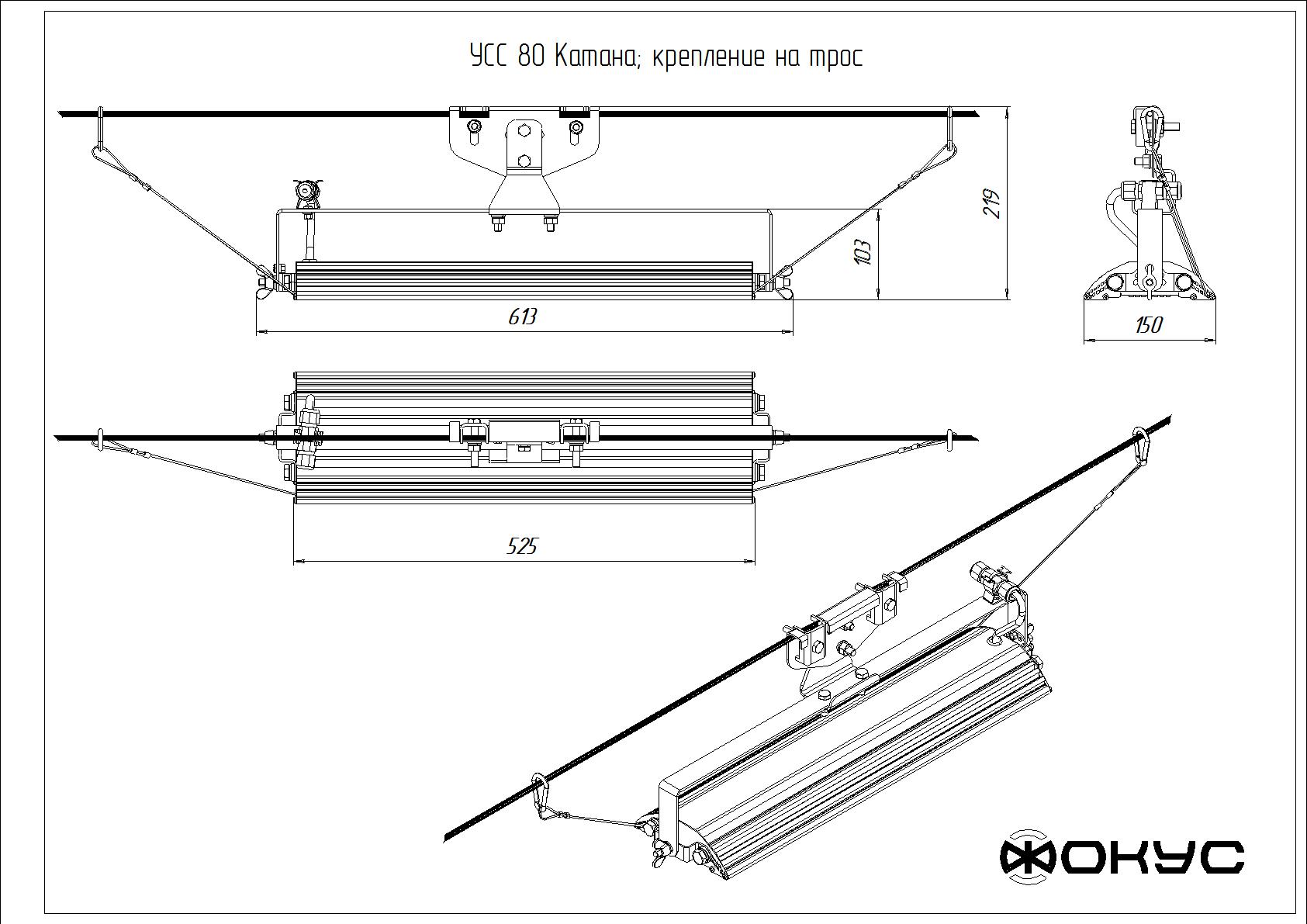 УСС 80 Катана; крепление на трос

219

103

613

150

525

ФОКУС