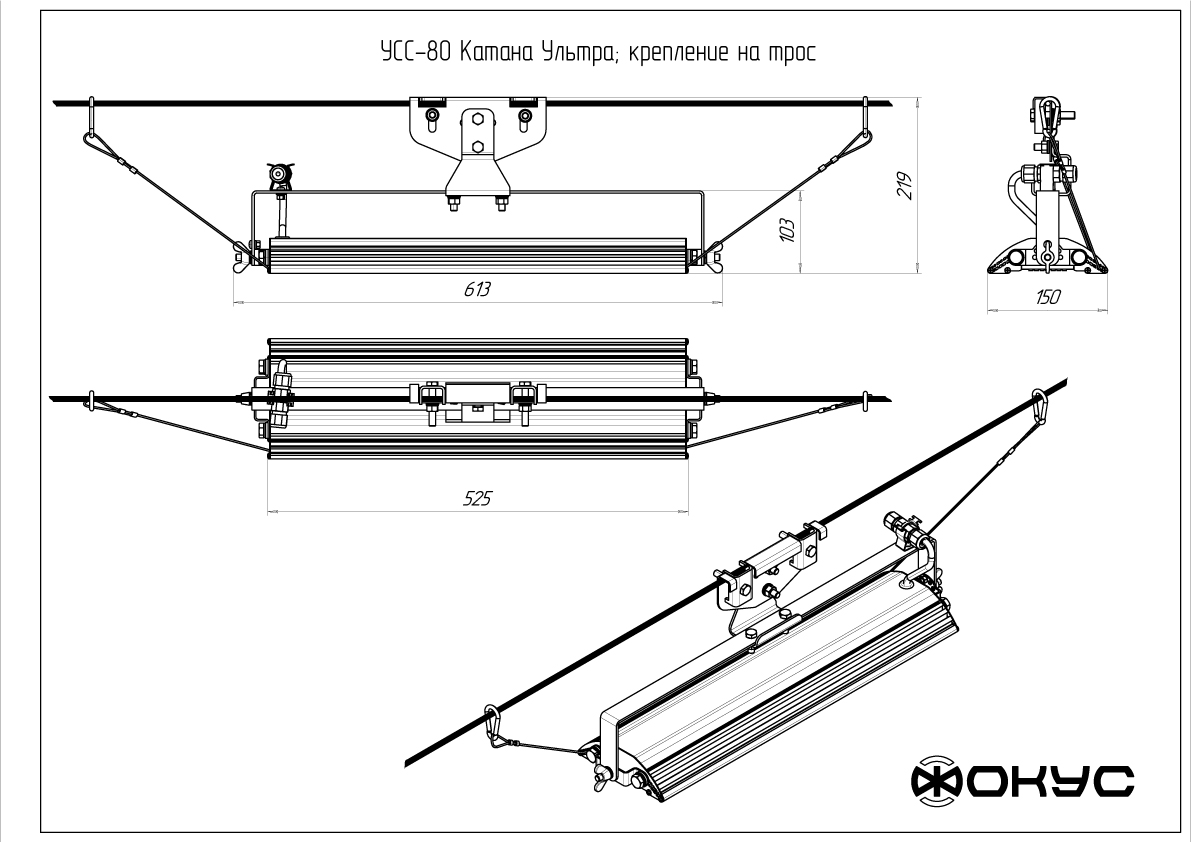 УСС-80 Катана Ультра; крепление на трос

219

103

613

150

525

ФОКУС